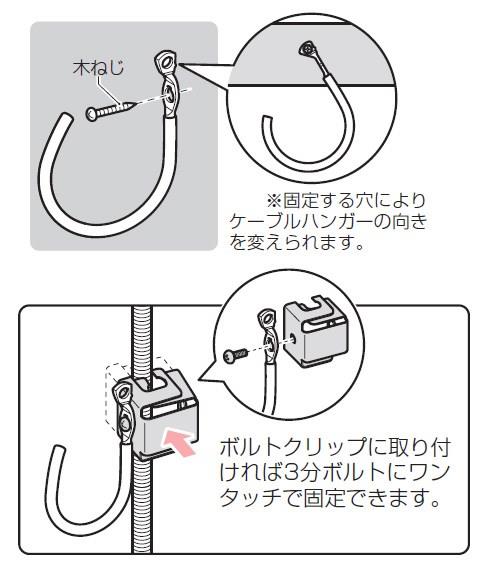 木ねじ

※固定する穴によりケーブルハンガーの向きを変えられます。

ボルトクリップに取り付ければ3分ボルトにワンタッチで固定できます。