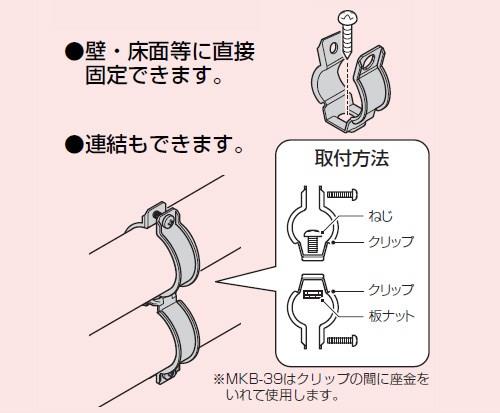 ●壁・床面等に直接固定できます。

●連結もできます。

取付方法

ねじ

クリップ

クリップ

板ナット

※MKB-39はクリップの間に座金をいれて使用します。