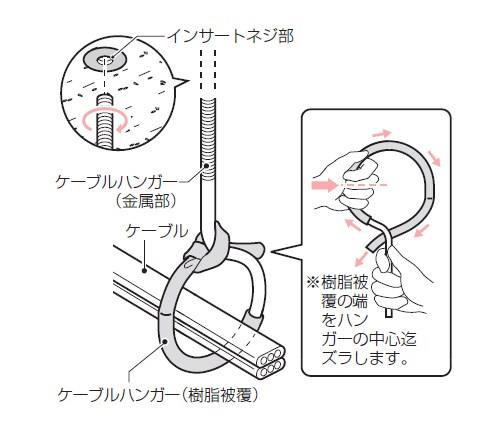 インサートネジ部

ケーブルハンガー
（金属部）

ケーブル

ケーブルハンガー（樹脂被覆）

※樹脂被覆の端をハンガーの中心迄ズラします。