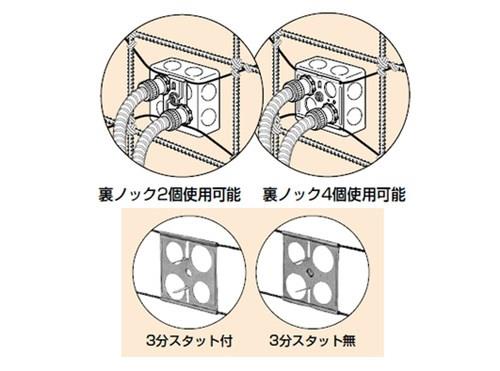 裏ノック2個使用可能

裏ノック4個使用可能

3分スタット付

3分スタット無