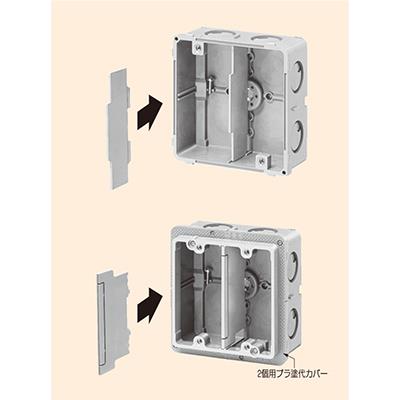 2個用プラ塗代カバー