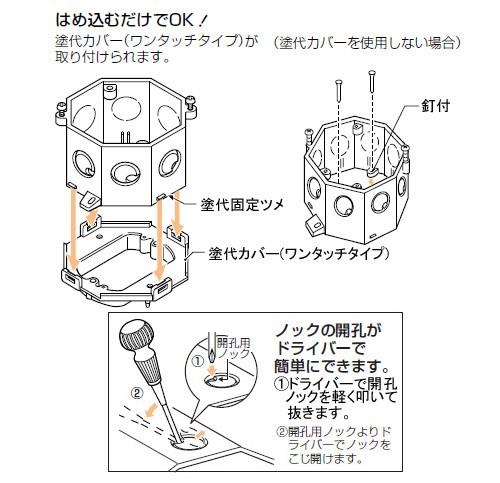 はめ込むだけでOK！
塗代カバー(ワンタッチタイプ)が取り付けられます。

(塗代カバーを使用しない場合)

釘付

塗代固定ツメ

塗代カバー(ワンタッチタイプ)

①

開孔用ノック

②

ノックの開孔がドライバーで簡単にできます。
①ドライバーで開孔ノックを軽く叩いて抜きます。
②開孔用ノックよりドライバーでノックをこじ開けます。