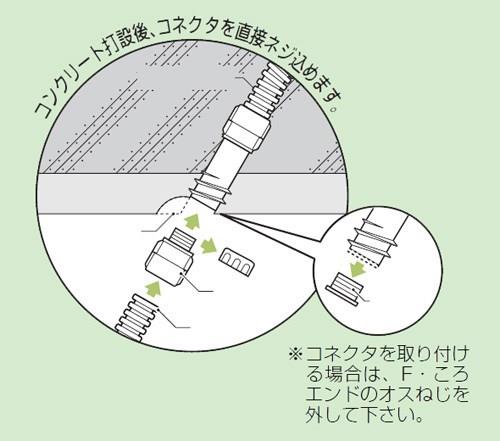 コンクリート打設後、コネクタを直接ネジ込めます。

※コネクタを取り付ける場合は、F・ころエンドのオスねじを外して下さい。