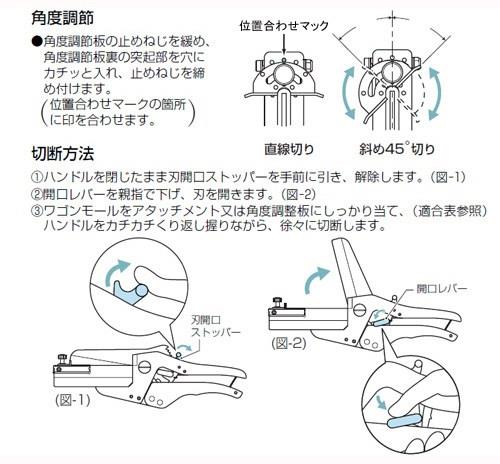 角度調節

●角度調節板の止めねじを緩め、角度調節板裏の突起部を穴にカチッと入れ、止めねじを締め付けます。
（位置合わせマークの箇所に印を合わせます。）

位置合わせマック

直線切り　斜め45°切り

切断方法

①ハンドルを閉じたまま刃開口ストッパーを手前に引き、解除します。（図-1）
②開口レバーを親指で下げ、刃を開きます。（図-2）
③ワゴンモールをアタッチメント又は角度調整板にしっかり当て、（適合表参照）ハンドルをカチカチくり返し握りながら、徐々に切断します。

刃開口ストッパー

(図-1)

開口レバー

(図-2)