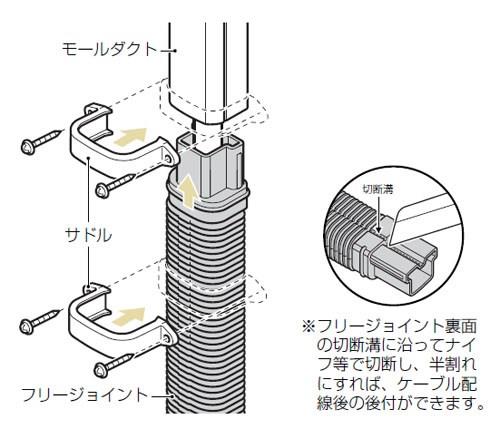 モールダクト

サドル

フリージョイント

切断溝

※フリージョイント裏面の切断溝に沿ってナイフ等で切断し、半割れにすれば、ケーブル配線後の後付ができます。