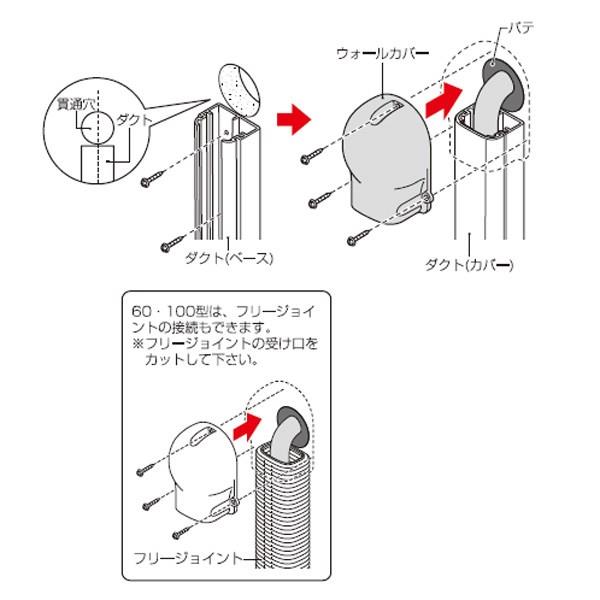 貫通穴

ダクト

ダクト(ベース)

ウォールカバー

パテ

ダクト(カバー)

60・100型は、フリージョイントの接続もできます。
※フリージョイントの受け口をカットして下さい。

フリージョイント