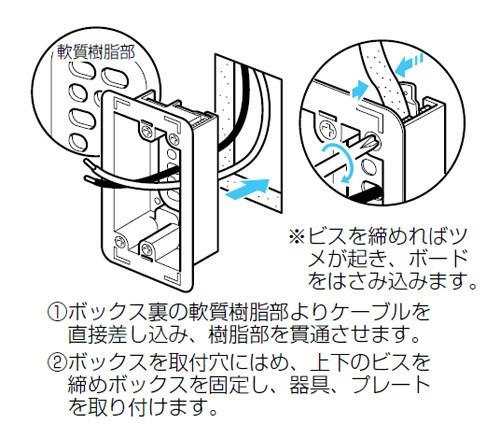 軟質樹脂部

※ビスを締めればツメが起き、ボードをはさみ込みます。

①ボックス裏の軟質樹脂部よりケーブルを直接差し込み、樹脂部を貫通させます。

②ボックスを取付穴にはめ、上下のビスを締めボックスを固定し、器具、プレートを取り付けます。