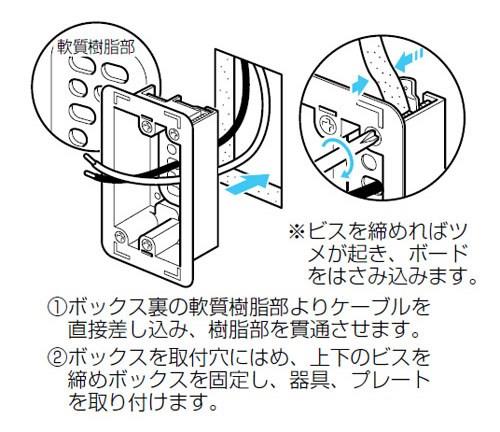 軟質樹脂部

※ビスを締めればツメが起き、ボードをはさみ込みます。

①ボックス裏の軟質樹脂部よりケーブルを直接差し込み、樹脂部を貫通させます。

②ボックスを取付穴にはめ、上下のビスを締めボックスを固定し、器具、プレートを取り付けます。