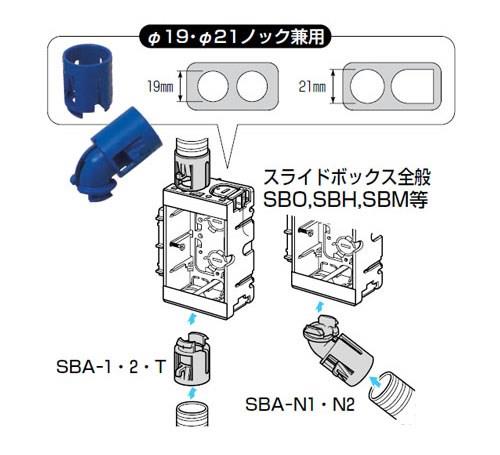 φ19・φ21ノック兼用

19㎜

21㎜

スライドボックス全般
SBO,SBH,SBM等

SBA-1・2・T

SBA-N1・N2