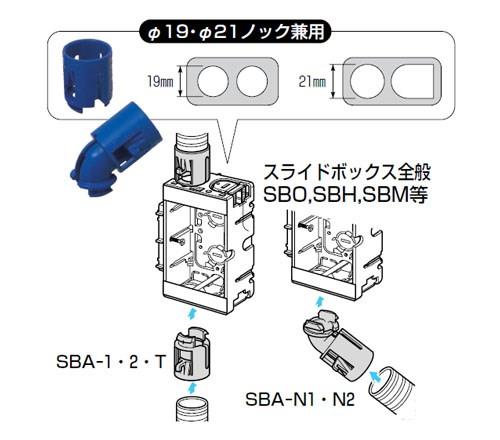 φ19・φ21ノック兼用

19㎜

21㎜

スライドボックス全般
SBO,SBH,SBM等

SBA-1・2・T

SBA-N1・N2