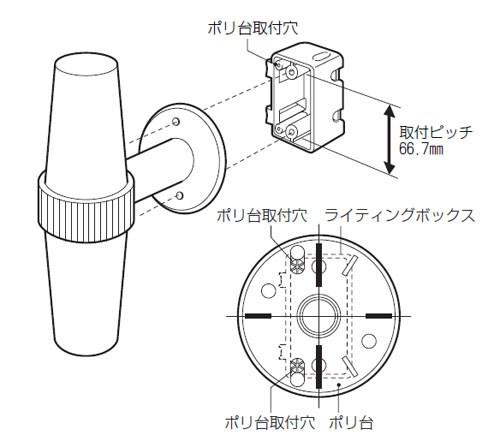 ポリ台取付穴

取付ピッチ
66.7㎜

ポリ台取付穴
ライティングボックス

ポリ台取付穴
ポリ台