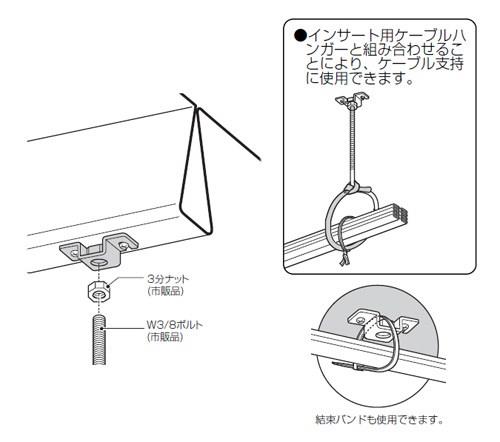 3分ナット
(市販品)

W3/8ボルト
(市販品)

●インサート用ケーブルハンガーと組み合わせることにより、ケーブル支持に使用できます。

結束バンドも使用できます。