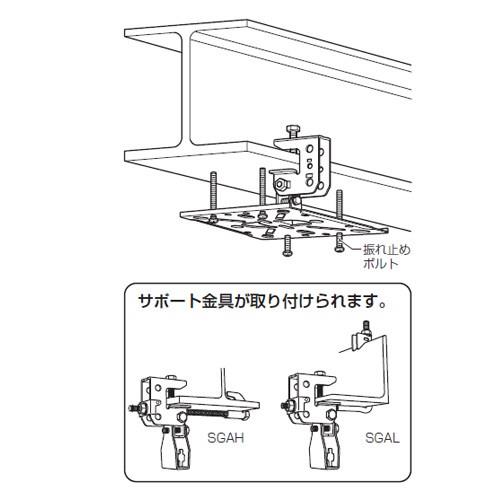 振れ止め
ボルト

サポート金具が取り付けられます。

SGAH

SGAL