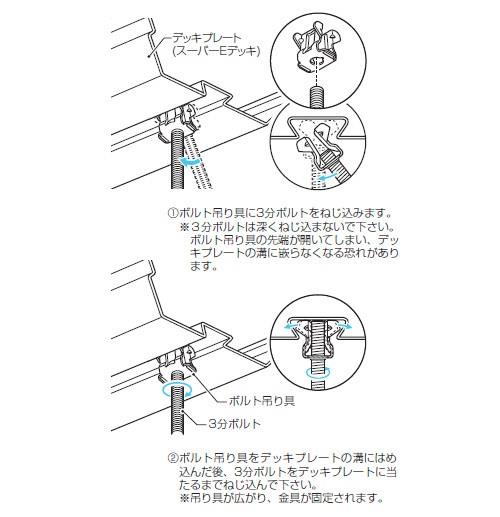 デッキプレート
(スーパーEデッキ)

①ボルト吊り具に3分ボルトをねじ込みます。
※3分ボルトは深くねじ込まないで下さい。ボルト吊り具の先端が開いてしまい、デッキプレートの溝に嵌らなくなる恐れがあります。

ボルト吊り具
3分ボルト

②ボルト吊り具をデッキプレートの溝にはめ込んだ後、3分ボルトをデッキプレートに当たるまでねじ込んで下さい。
※吊り具が広がり、金具が固定されます。