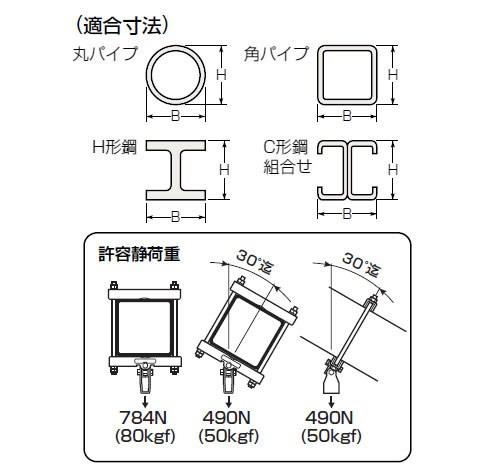 （適合寸法）

丸パイプ

H

B

角パイプ

H

B

H形鋼

H

B

C形鋼
組合せ

H

B

許容静荷重

30°迄

30°迄

784N
(80kgf)

490N
(50kgf)

490N
(50kgf)