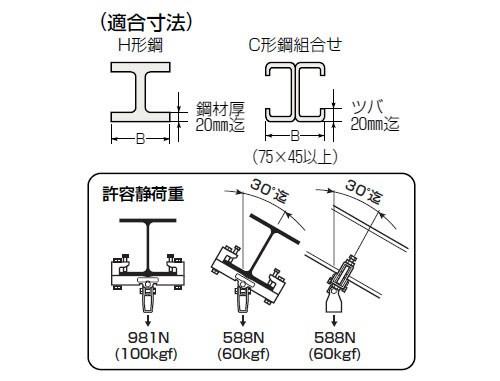 (適合寸法)

H形鋼

鋼材厚 20㎜迄

B

C形鋼組合せ

ツバ 20㎜迄

B

(75×45以上)

許容静荷重

30°迄

30°迄

981N (100kgf)

588N (60kgf)

588N (60kgf)