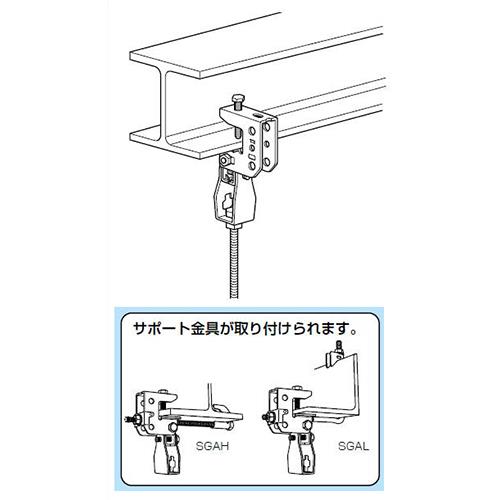 サポート金具が取り付けられます。

SGAH

SGAL