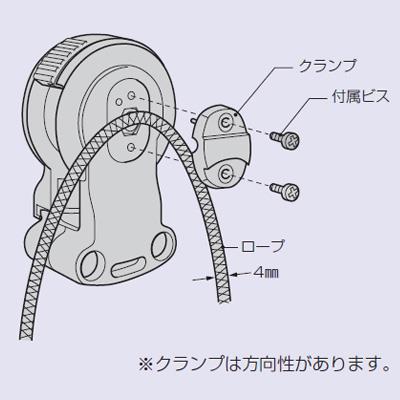 クランプ

付属ビス

ロープ

4㎜

※クランプは方向性があります。