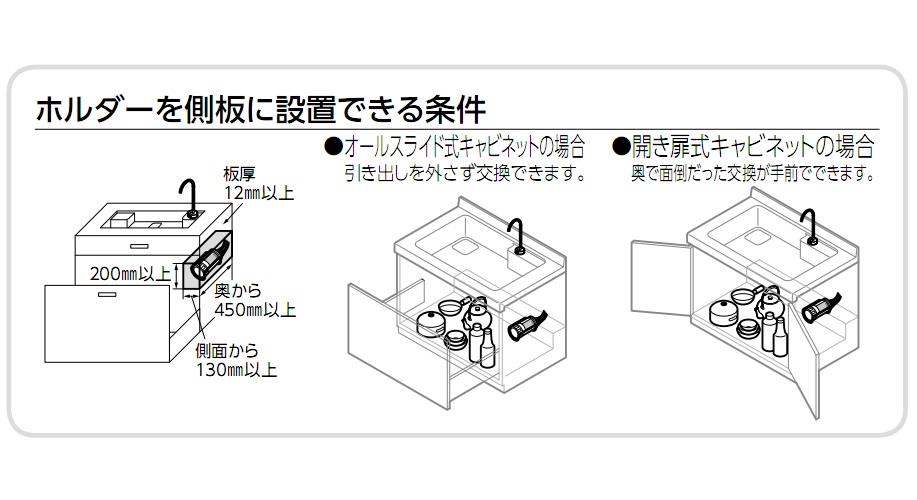 ホルダーを側板に設置できる条件

板厚
12㎜以上

200㎜以上

奥から
450㎜以上

側面から
130㎜以上

●オールスライド式キャビネットの場合
引き出しを外さず交換できます。

●開き扉式キャビネットの場合
奥で面倒だった交換が手前でできます。