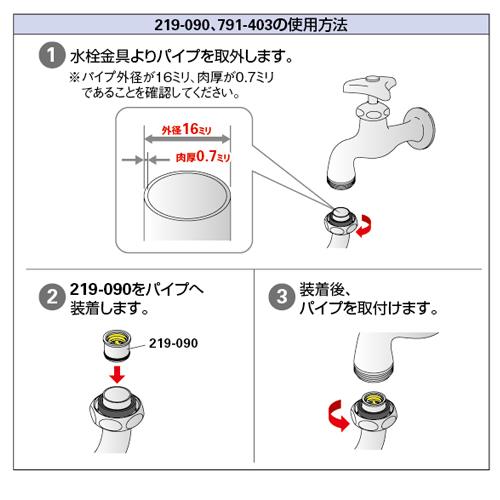 219-090、791-403の使用方法

1 水栓金具よりパイプを取外します。
※パイプ外径が16ミリ、肉厚が0.7ミリであることを確認してください。

外径16ミリ
肉厚0.7ミリ

2 219-090をパイプへ装着します。

219-090

3 装着後、パイプを取付けます。