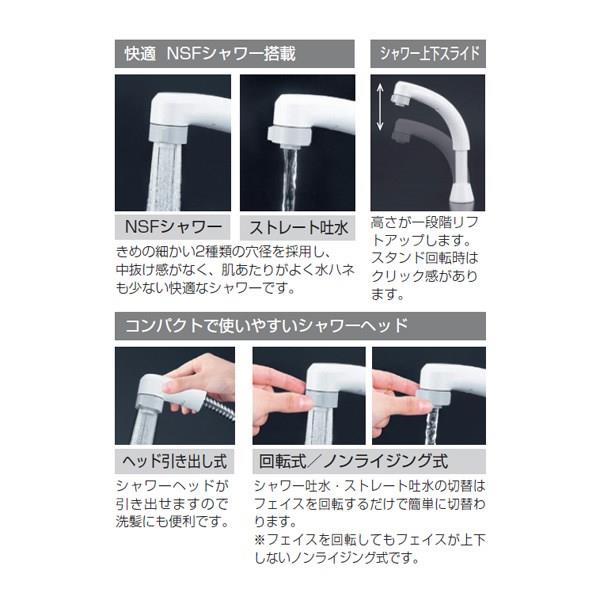 快適 NSFシャワー搭載

NSFシャワー

ストレート吐水

きめの細かい2種類の穴径を採用し、中抜け感がなく、肌あたりがよく水ハネも少ない快適なシャワーです。

シャワー上下スライド

高さが一段階リフトアップします。スタンド回転時はクリック感があります。

コンパクトで使いやすいシャワーヘッド

ヘッド引き出し式

シャワーヘッドが引き出せますので洗髪にも便利です。

回転式／ノンライジング式

シャワー吐水・ストレート吐水の切替はフェイスを回転するだけで簡単に切替わります。
※フェイスを回転してもフェイスが上下しないノンライジング式です。