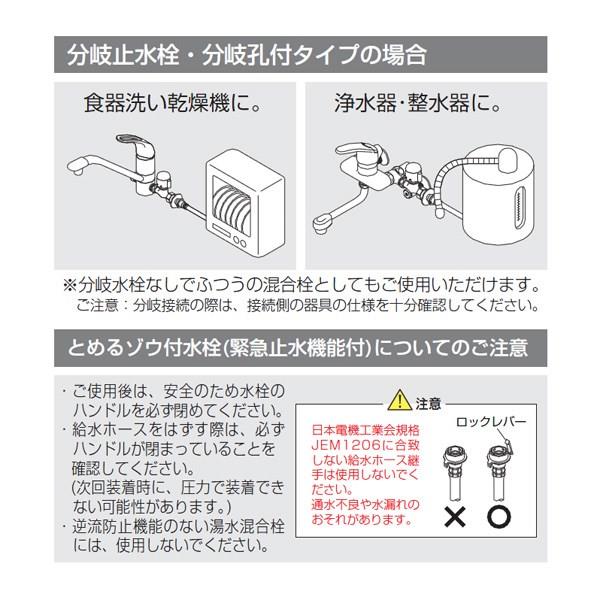 分岐止水栓・分岐孔付タイプの場合

食器洗い乾燥機に。

浄水器・整水器に。

※分岐水栓なしでふつうの混合栓としてもご使用いただけます。
ご注意：分岐接続の際は、接続側の器具の仕様を十分確認してください。

とめるゾウ付水栓(緊急止水機能付)についてのご注意

・ご使用後は、安全のため水栓のハンドルを必ず閉めてください。
・給水ホースをはずす際は、必ずハンドルが閉まっていることを確認してください。
(次回装着時に、圧力で装着できない可能性があります。)
・逆流防止機能のない湯水混合栓には、使用しないでください。

注意

日本電機工業会規格JEM1206に合致しない給水ホース継手は使用しないでください。
通水不良や水漏れのおそれがあります。

ロックレバー

×

○