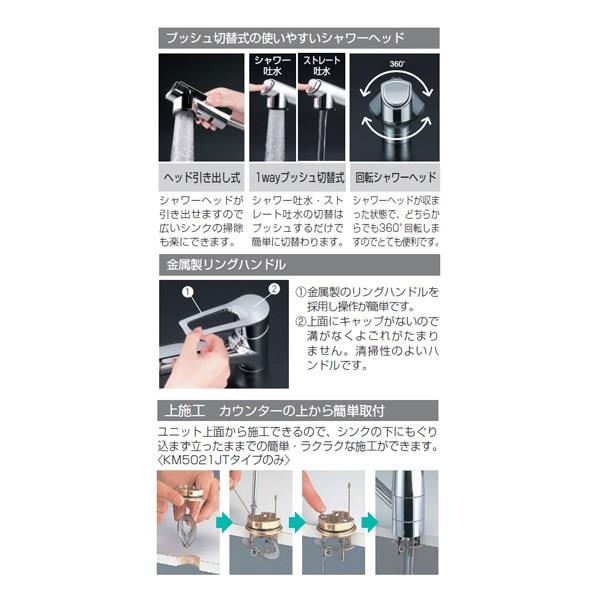 プッシュ切替式の使いやすいシャワーヘッド

シャワー吐水

ストレート吐水

360°

ヘッド引き出し式

シャワーヘッドが引き出せますので広いシンクの掃除も楽にできます。

1wayプッシュ切替式

シャワー吐水・ストレート吐水の切替はプッシュするだけで簡単に切替わります。

回転シャワーヘッド

シャワーヘッドが収まった状態で、どちらからでも360°回転しますのでとても便利です。

金属製リングハンドル

①

②

①金属製のリングハンドルを採用し操作が簡単です。

②上面にキャップがないので溝がなくよごれがたまりません。清掃性のよいハンドルです。

上施工　カウンターの上から簡単取付

ユニット上面から施工できるので、シンクの下にもぐり込まず立ったままでの簡単・ラクラクな施工ができます。〈KM5021JTタイプのみ〉