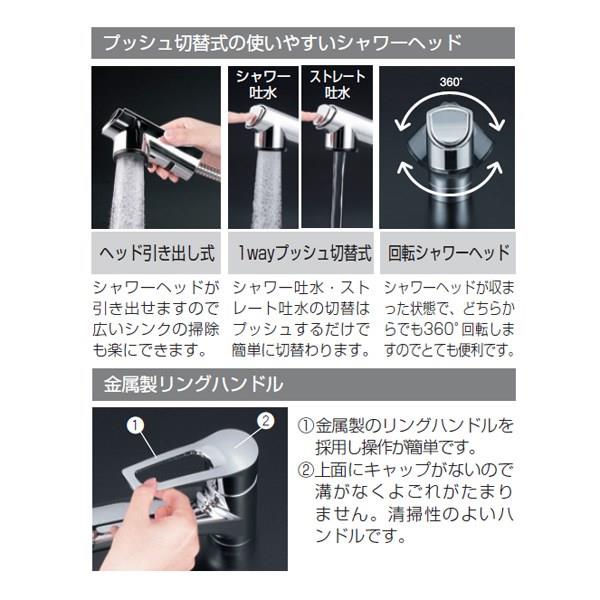 プッシュ切替式の使いやすいシャワーヘッド

シャワー吐水

ストレート吐水

360°

ヘッド引き出し式

シャワーヘッドが引き出せますので広いシンクの掃除も楽にできます。

1wayプッシュ切替式

シャワー吐水・ストレート吐水の切替はプッシュするだけで簡単に切替わります。

回転シャワーヘッド

シャワーヘッドが収まった状態で、どちらからでも360°回転しますのでとても便利です。

金属製リングハンドル

①

②

①金属製のリングハンドルを採用し操作が簡単です。

②上面にキャップがないので溝がなくよごれがたまりません。清掃性のよいハンドルです。