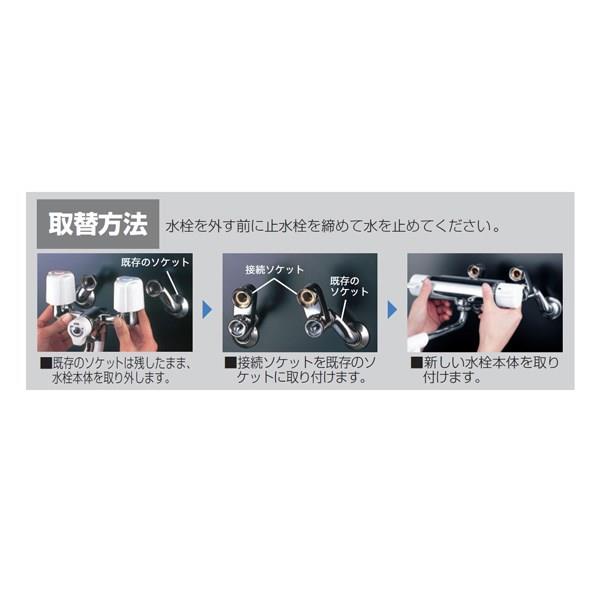 取替方法 水栓を外す前に止水栓を締めて水を止めてください。

既存のソケット

■既存のソケットは残したまま、水栓本体を取り外します。

接続ソケット

既存のソケット

■接続ソケットを既存のソケットに取り付けます。

■新しい水栓本体を取り付けます。