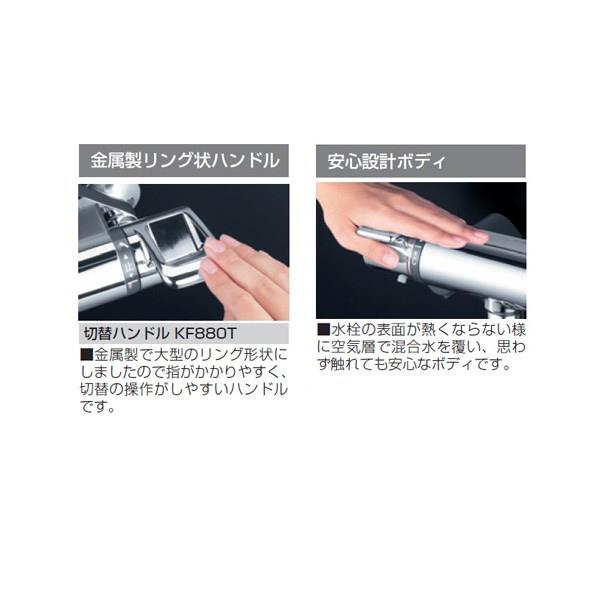 金属製リング状ハンドル

切替ハンドル KF880T

■金属製で大型のリング形状にしましたので指がかかりやすく、切替の操作がしやすいハンドルです。

安心設計ボディ

■水栓の表面が熱くならない様に空気層で混合水を覆い、思わず触れても安心なボディです。