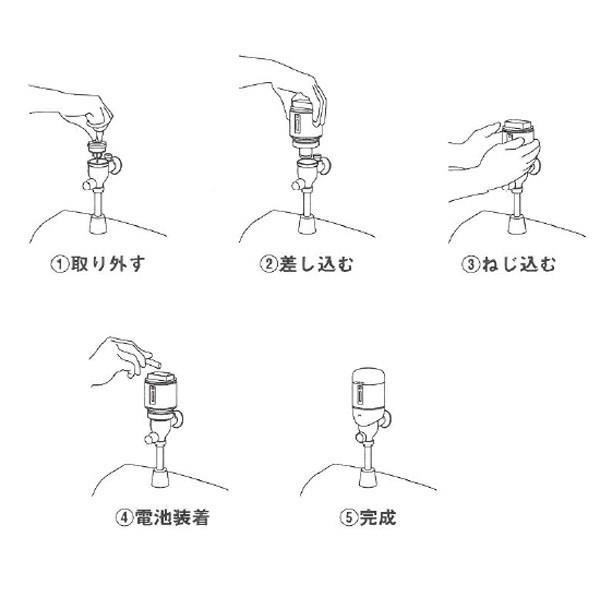 ①取り外す

②差し込む

③ねじ込む

④電池装着

⑤完成