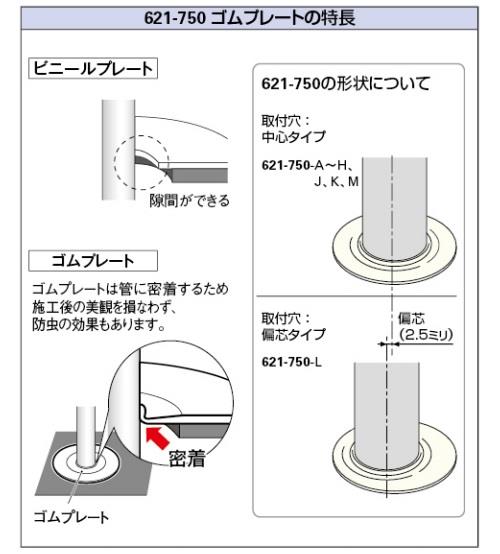 621-750 ゴムプレートの特長

ビニールプレート

隙間ができる

ゴムプレート

ゴムプレートは管に密着するため施工後の美観を損なわず、防虫の効果もあります。

密着

ゴムプレート

621-750の形状について

取付穴：
中心タイプ

621-750-A～H、J、K、M

取付穴：
偏芯タイプ

偏芯
(2.5ミリ)

621-750-L