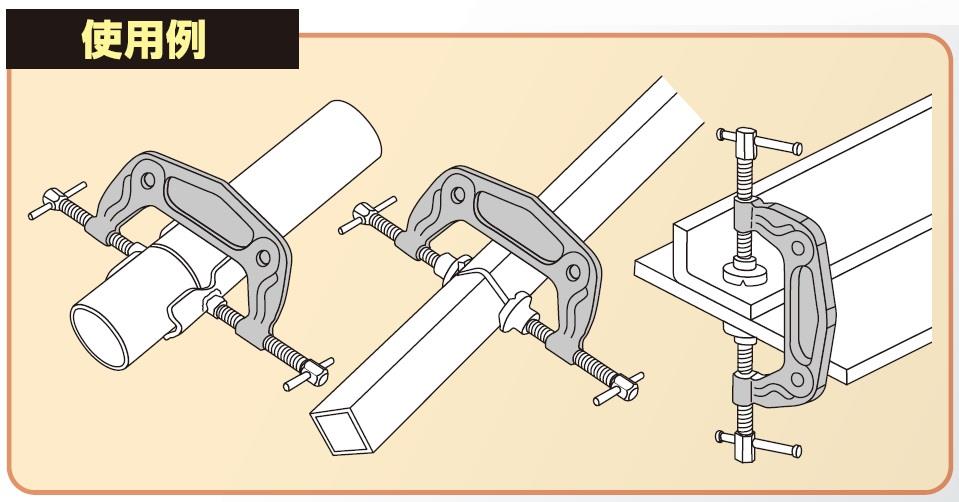 使用例