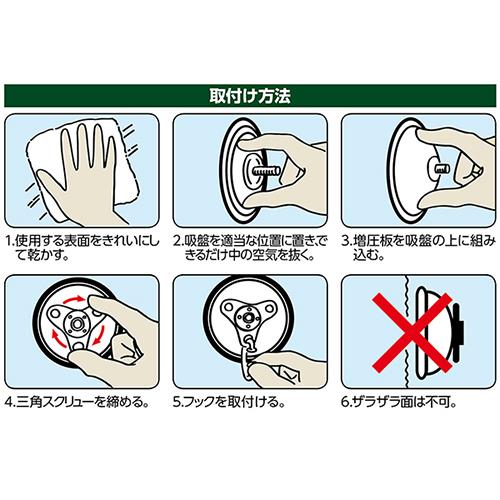 取付け方法

1.使用する表面をきれいにして乾かす。

2.吸盤を適当な位置に置き、できるだけ中の空気を抜く。

3.増圧板を吸盤の上に組み込む。

4.三角スクリューを締める。

5.フックを取付ける。

6.ザラザラ面は不可。