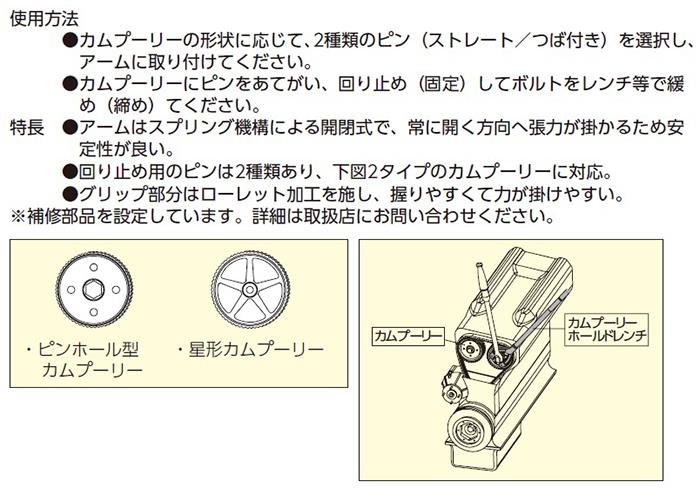 使用方法
●カムプーリーの形状に応じて、2種類のピン（ストレート／つば付き）を選択し、アームに取り付けてください。
●カムプーリーにピンをあてがい、回り止め（固定）してボルトをレンチ等で緩め（締め）てください。

特長 ●アームはスプリング機構による開閉式で、常に開く方向へ張力が掛かるため安定性が良い。
●回り止め用のピンは2種類あり、下図2タイプのカムプーリーに対応。
●グリップ部分はローレット加工を施し、握りやすくて力が掛けやすい。

※補修部品を設定しています。詳細は取扱店にお問い合わせください。

・ピンホール型カムプーリー

・星形カムプーリー

カムプーリー

カムプーリーホールドレンチ