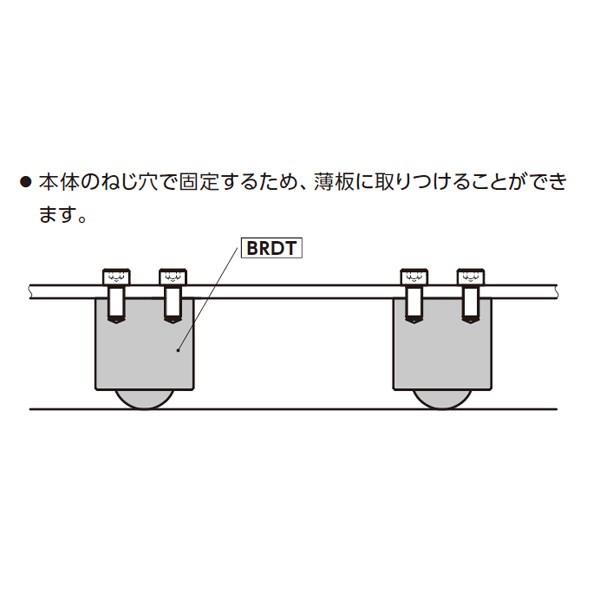 ● 本体のねじ穴で固定するため、薄板に取りつけることができます。

BRDT