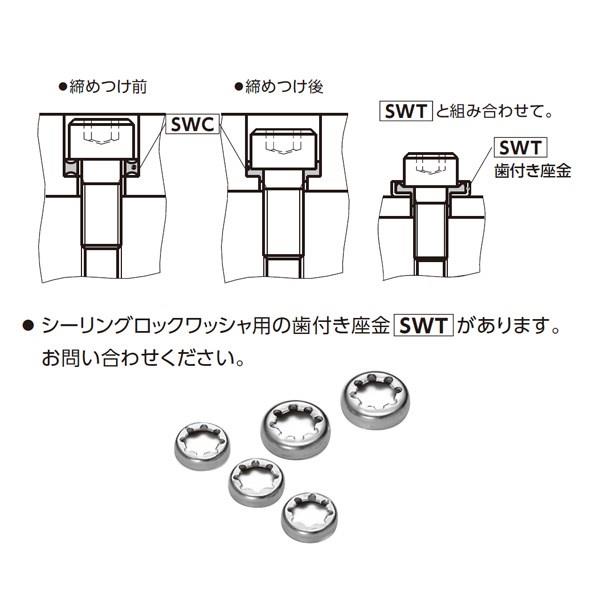 ●締めつけ前

●締めつけ後

SWC

SWT と組み合わせて。

SWT
歯付き座金

● シーリングロックワッシャ用の歯付き座金 SWT があります。お問い合わせください。