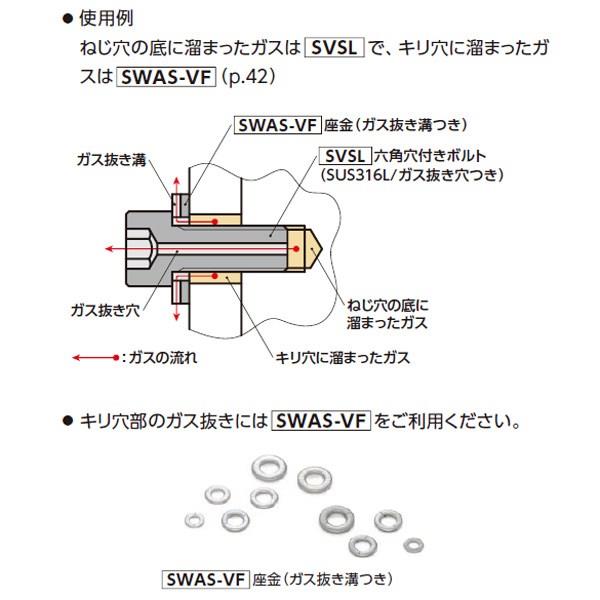 ● 使用例
ねじ穴の底に溜まったガスは SVSL で、キリ穴に溜まったガスは SWAS-VF (p.42)

SWAS-VF 座金（ガス抜き溝つき）
ガス抜き溝
SVSL 六角穴付きボルト (SUS316L/ガス抜き穴つき)
ガス抜き穴
ねじ穴の底に溜まったガス
:ガスの流れ
キリ穴に溜まったガス

● キリ穴部のガス抜きには SWAS-VF をご利用ください。

SWAS-VF 座金（ガス抜き溝つき）