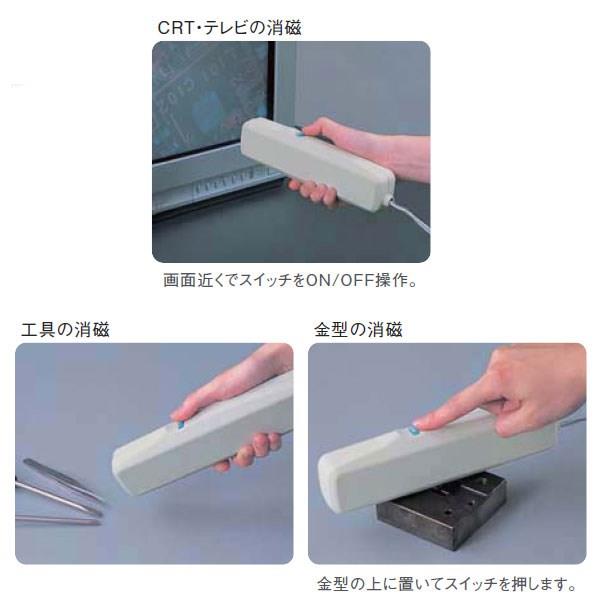 CRT・テレビの消磁

画面近くでスイッチをON/OFF操作。

工具の消磁

金型の消磁

金型の上に置いてスイッチを押します。