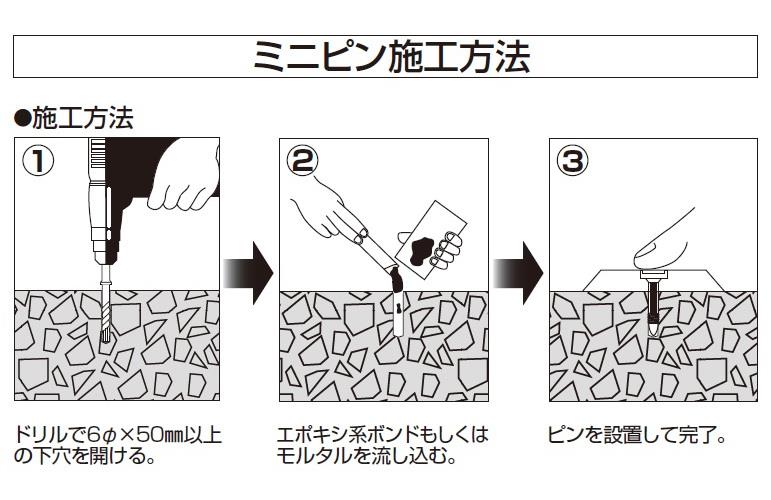 ミニピン施工方法

●施工方法

①

②

③

ドリルで6φ×50㎜以上の下穴を開ける。

エポキシ系ボンドもしくはモルタルを流し込む。

ピンを設置して完了。