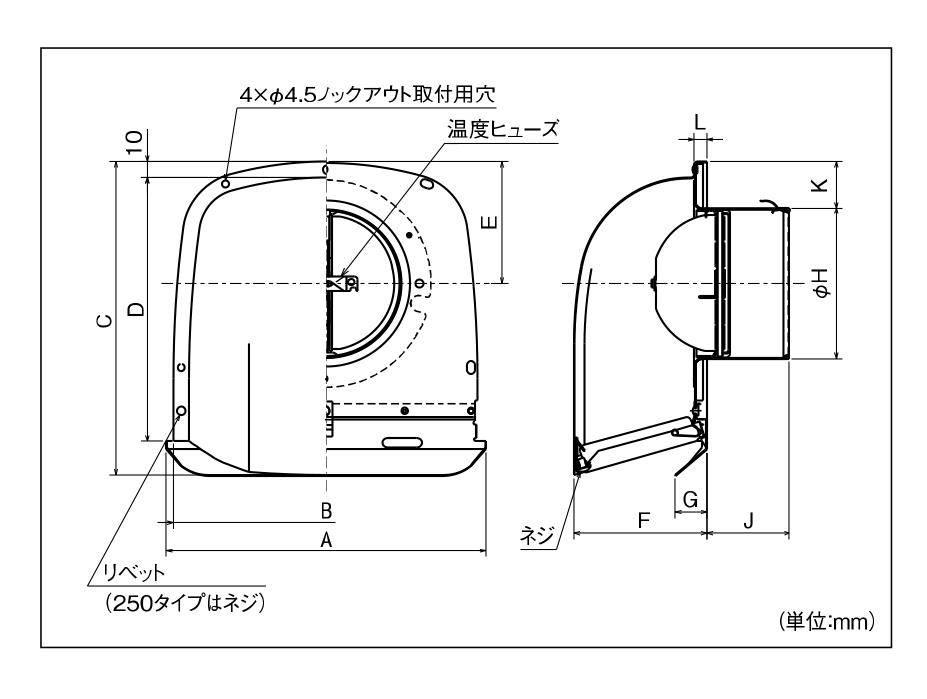 4×φ4.5ノックアウト取付用穴

温度ヒューズ

10

C

D

E

B

A

リベット
(250タイプはネジ)

L

K

φH

G

F

J

ネジ

(単位:mm)