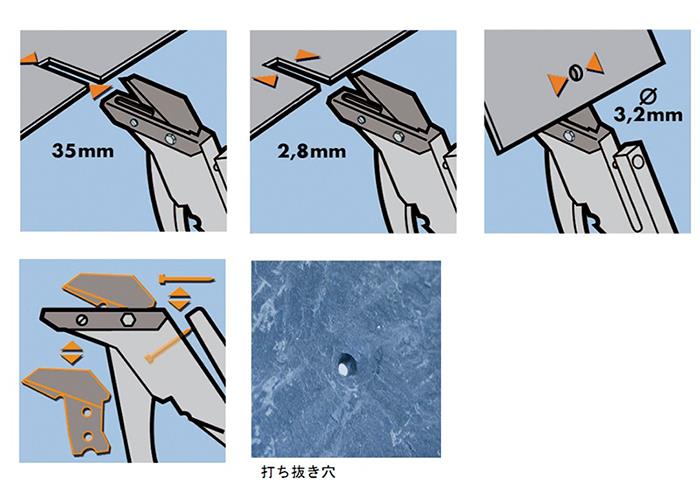 35mm

2,8mm

Ø
3,2mm

打ち抜き穴