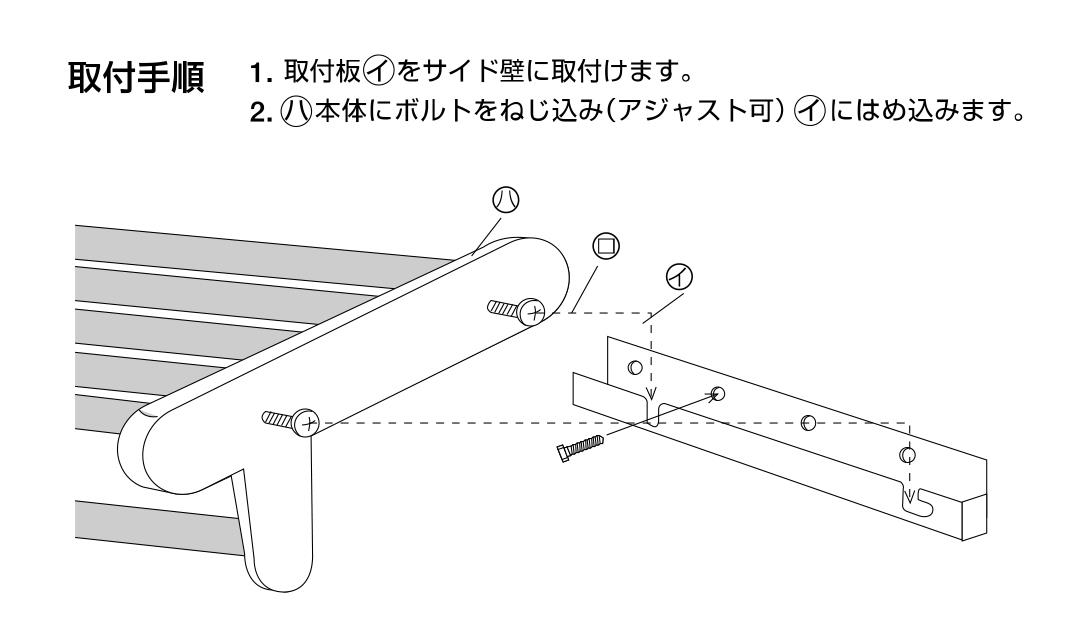 取付手順

1. 取付板㋑をサイド壁に取付けます。
2. ㋩本体にボルトをねじ込み(アジャスト可) ㋑にはめ込みます。

㋩
㋺
㋑