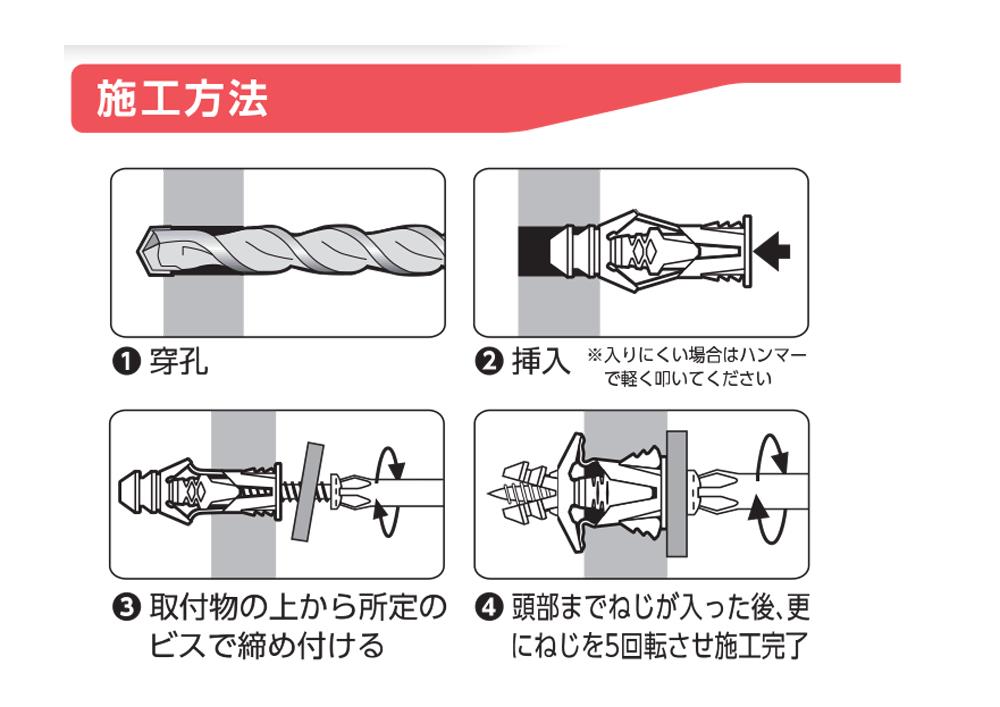 施工方法

❶ 穿孔

❷ 挿入 ※入りにくい場合はハンマーで軽く叩いてください

❸ 取付物の上から所定のビスで締め付ける

❹ 頭部までねじが入った後、更にねじを5回転させ施工完了