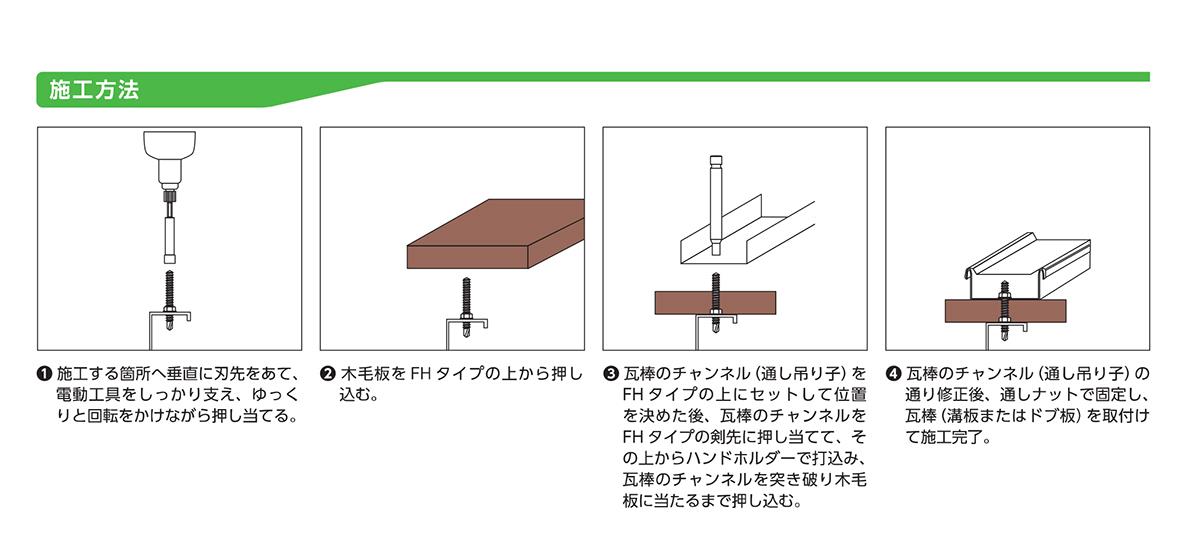 施工方法

❶ 施工する箇所へ垂直に刃先をあて、電動工具をしっかり支え、ゆっくりと回転をかけながら押し当てる。

❷ 木毛板を FH タイプの上から押し込む。

❸ 瓦棒のチャンネル（通し吊り子）を FH タイプの上にセットして位置を決めた後、瓦棒のチャンネルを FH タイプの剣先に押し当てて、その上からハンドホルダーで打込み、瓦棒のチャンネルを突き破り木毛板に当たるまで押し込む。

❹ 瓦棒のチャンネル（通し吊り子）の通り修正後、通しナットで固定し、瓦棒（溝板またはドブ板）を取付けて施工完了。