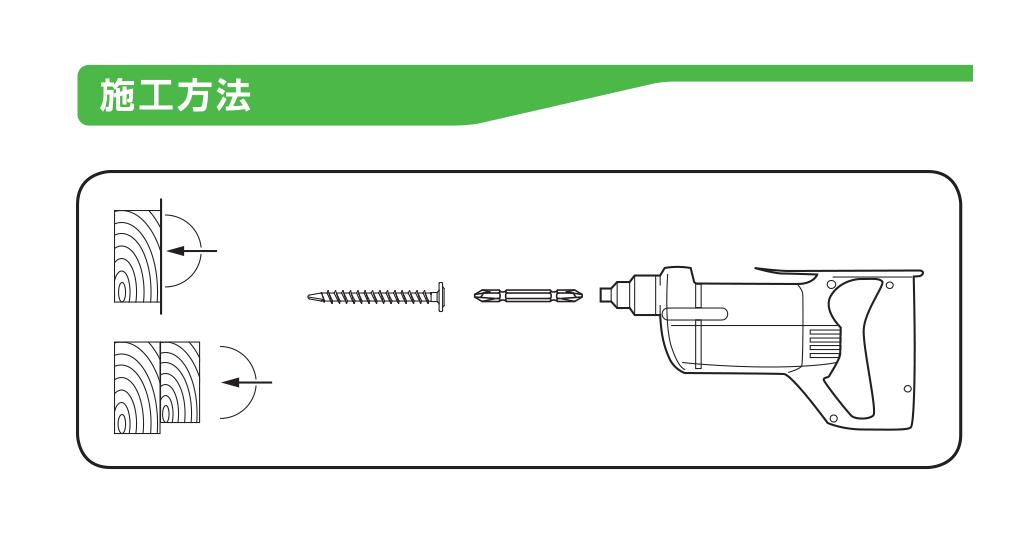 施工方法