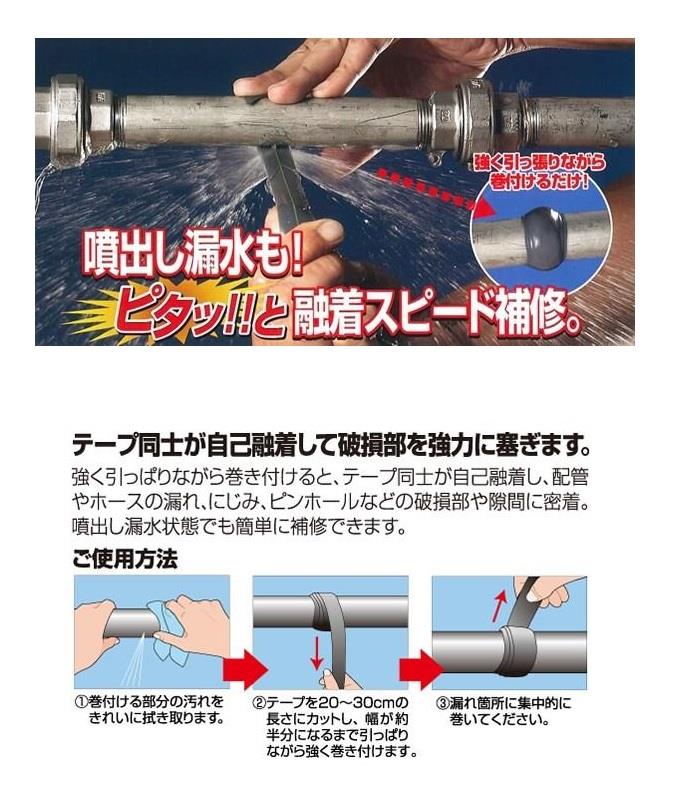 強く引っ張りながら巻付けるだけ!

噴出し漏水も!
ピタッ!!と融着スピード補修。

テープ同士が自己融着して破損部を強力に塞ぎます。

強く引っぱりながら巻き付けると、テープ同士が自己融着し、配管やホースの漏れ、にじみ、ピンホールなどの破損部や隙間に密着。噴出し漏水状態でも簡単に補修できます。

ご使用方法

①巻付ける部分の汚れをきれいに拭き取ります。

②テープを20～30cmの長さにカットし、幅が約半分になるまで引っぱりながら強く巻き付けます。

③漏れ箇所に集中的に巻いてください。