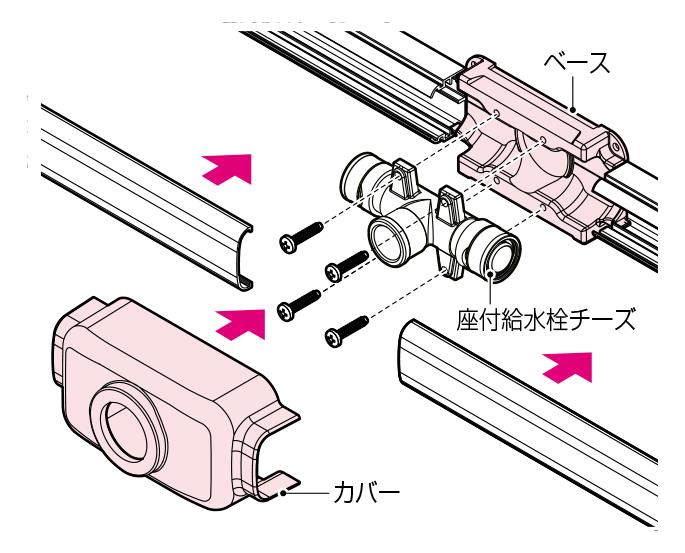 ベース

座付給水栓チーズ

カバー