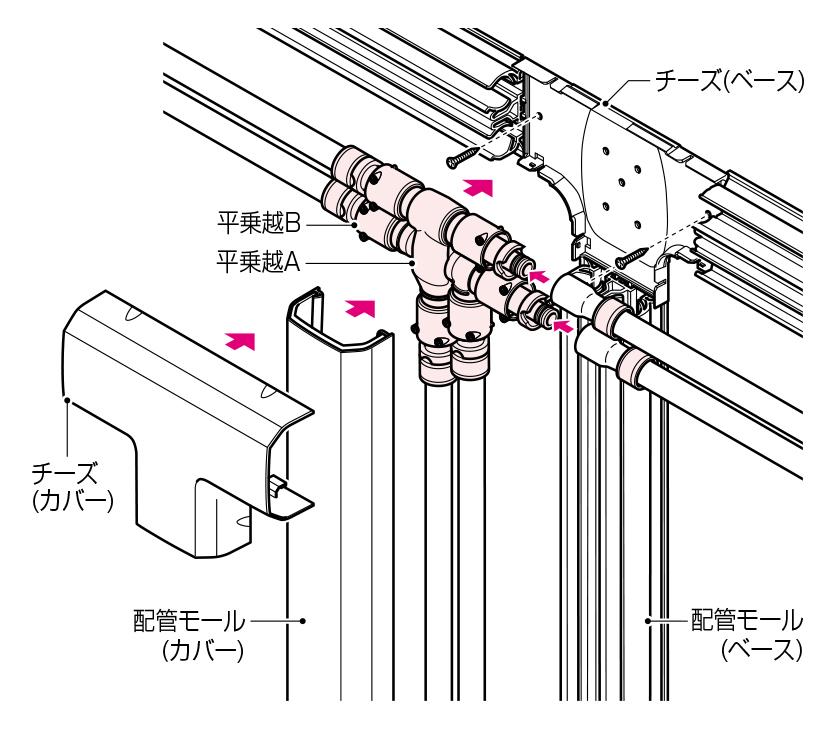 チーズ(ベース)

平乗越B

平乗越A

チーズ
(カバー)

配管モール
(カバー)

配管モール
(ベース)