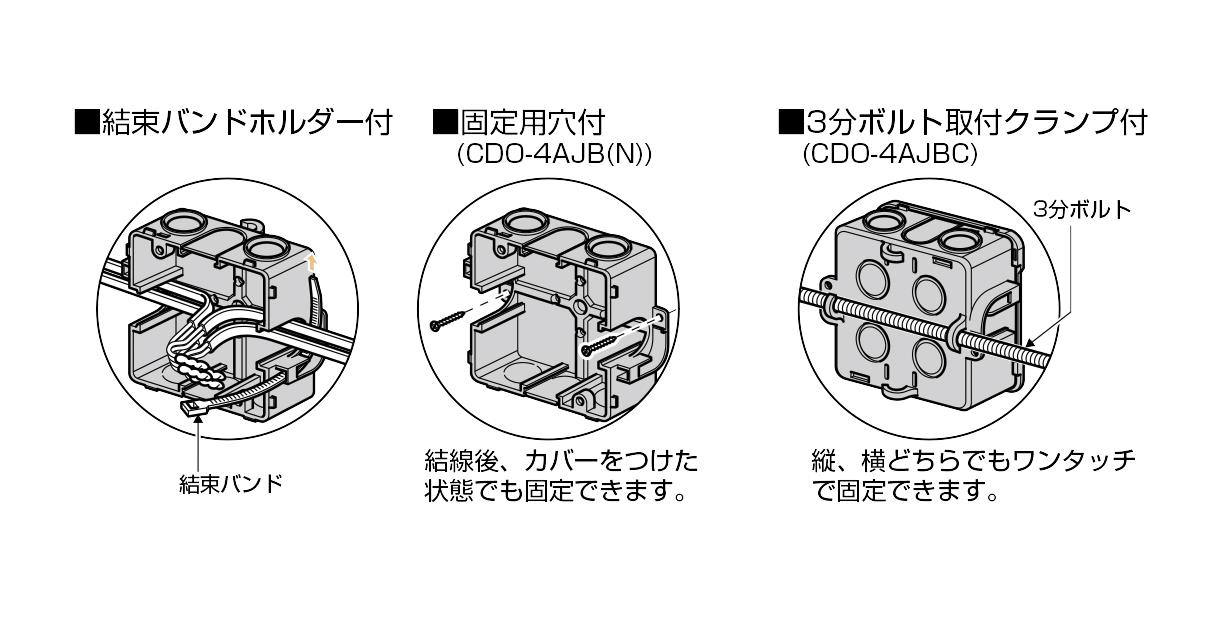 ■結束バンドホルダー付

結束バンド

■固定用穴付
(CDO-4AJB(N))

結線後、カバーをつけた状態でも固定できます。

■3分ボルト取付クランプ付
(CDO-4AJBC)

3分ボルト

縦、横どちらでもワンタッチで固定できます。